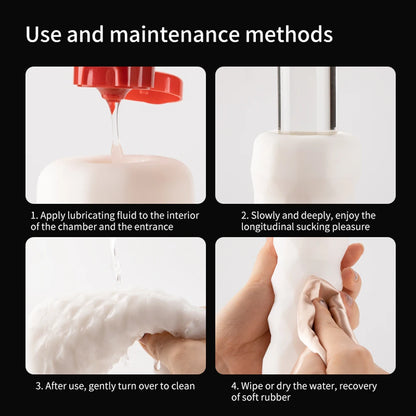 Use and maintenance methods

1. Apply lubricating fluid to the interior of the chamber and the entrance

2. Slowly and deeply, enjoy the longitudinal sucking pleasure

3. After use, gently turn over to clean

4. Wipe or dry the water, recovery of soft rubber