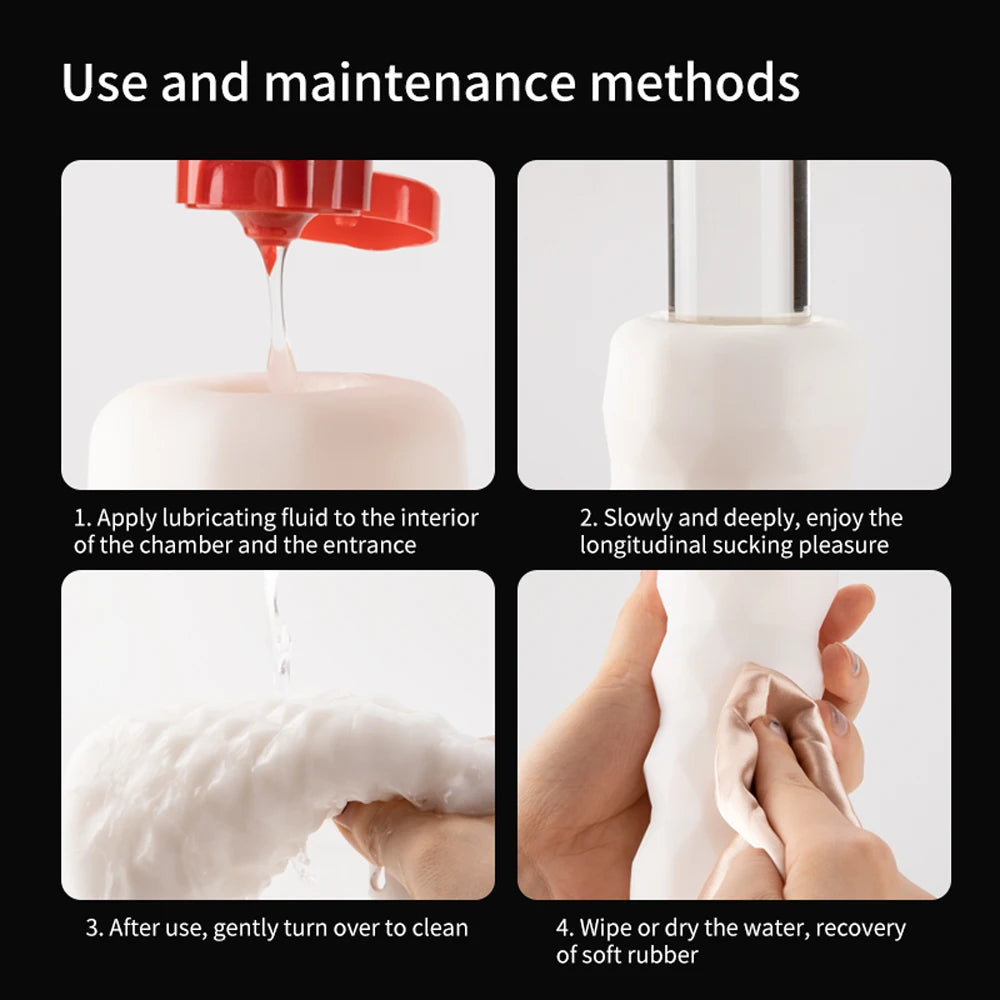 Use and maintenance methods

1. Apply lubricating fluid to the interior of the chamber and the entrance

2. Slowly and deeply, enjoy the longitudinal sucking pleasure

3. After use, gently turn over to clean

4. Wipe or dry the water, recovery of soft rubber